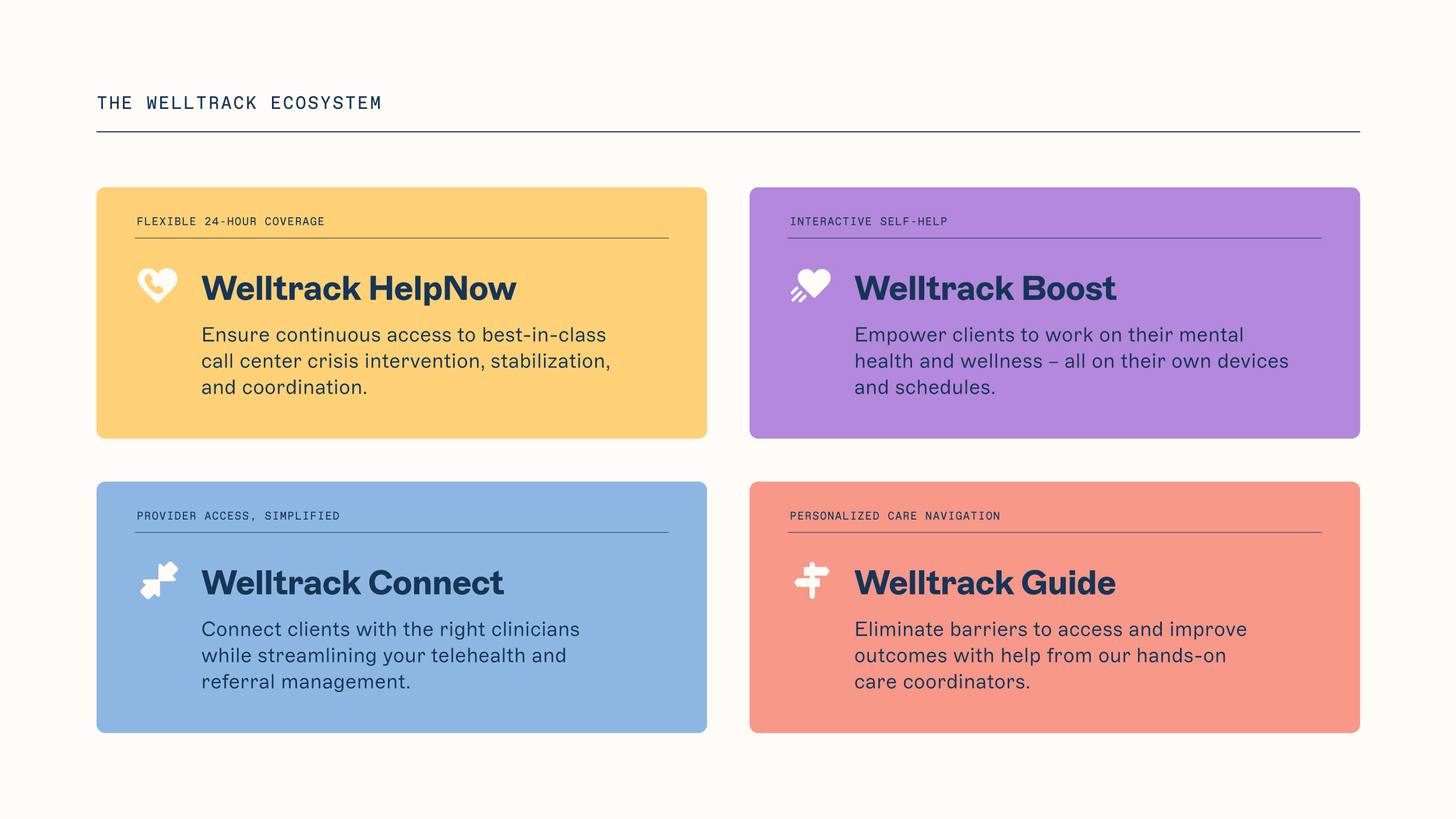 THE WELLTRACK ECOSYSTEM

FLEXIBLE 24-HOUR COVERAGE

Welltrack HelpNow

Ensure continuous access to best-in-class call center crisis intervention, stabilization, and coordination.

INTERACTIVE SELF-HELP

Welltrack Boost

Empower clients to work on their mental health and wellness – all on their own devices and schedules.

PROVIDER ACCESS, SIMPLIFIED

Welltrack Connect

Connect clients with the right clinicians while streamlining your telehealth and referral management.

PERSONALIZED CARE NAVIGATION

Welltrack Guide

Eliminate barriers to access and improve outcomes with help from our hands-on care coordinators.